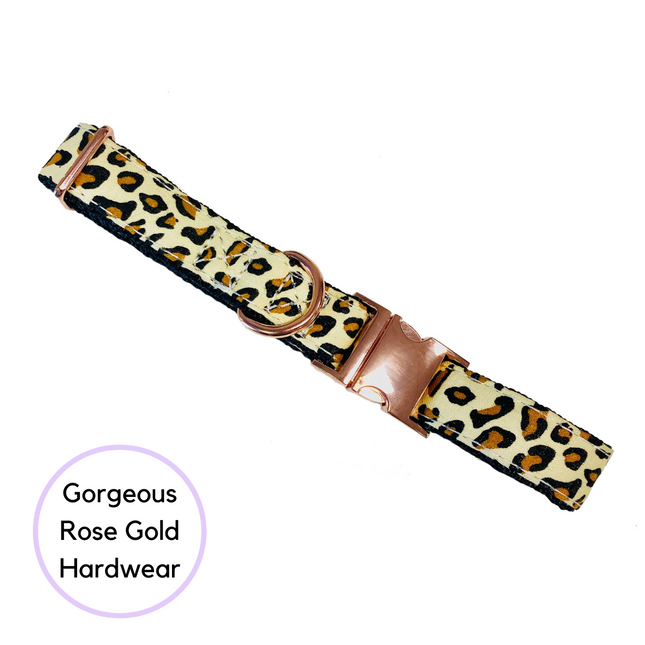 Gorgeous
Rose Gold
Hardwear