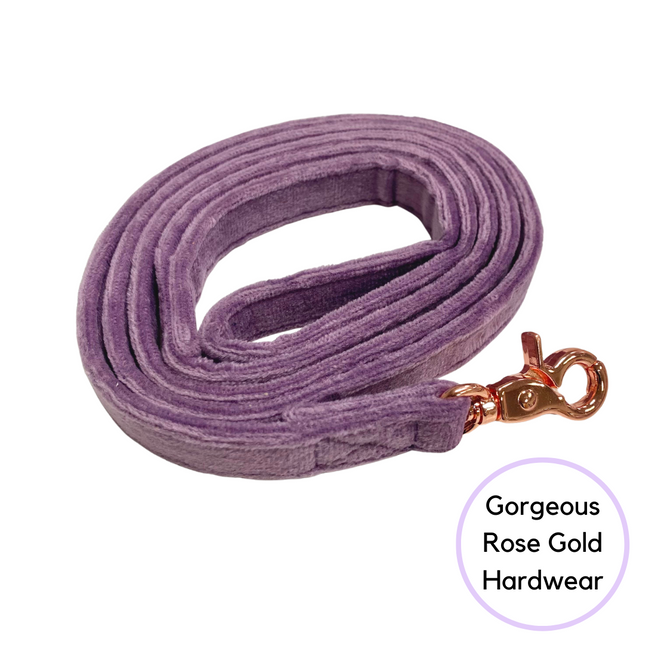 Gorgeous Rose Gold Hardwear